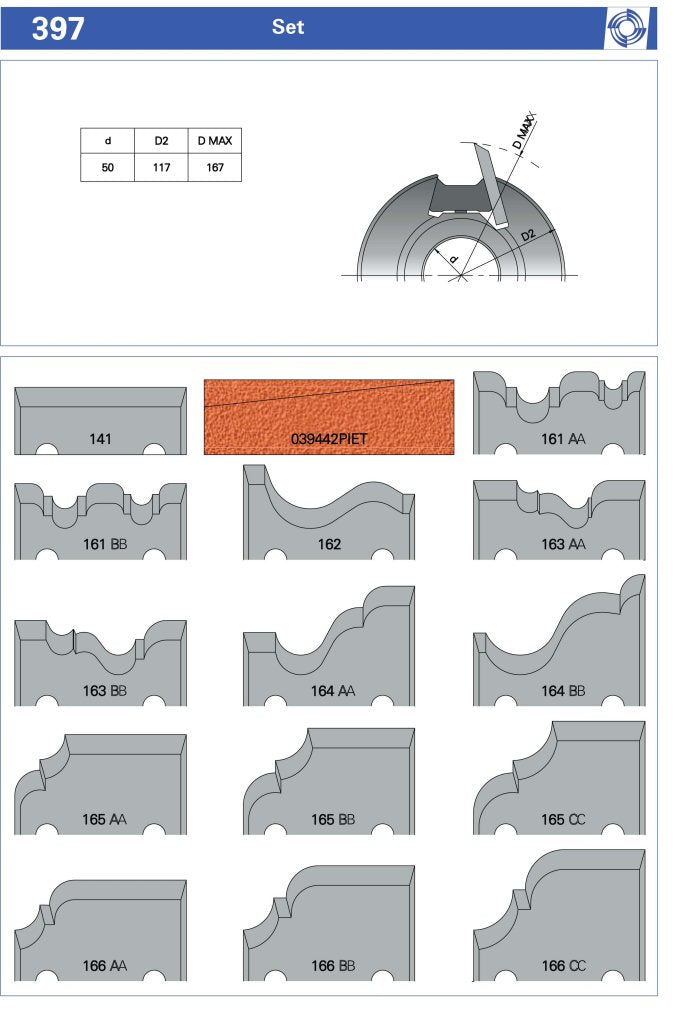 397

Set

| d | D2 | D MAX |
|---|---|---|
| 50 | 117 | 167 |

D MAX

D2

d

141

039442PIET

161 AA

161 BB

162

163 AA

163 BB

164 AA

164 BB

165 AA

165 BB

165 CC

166 AA

166 BB

166 CC